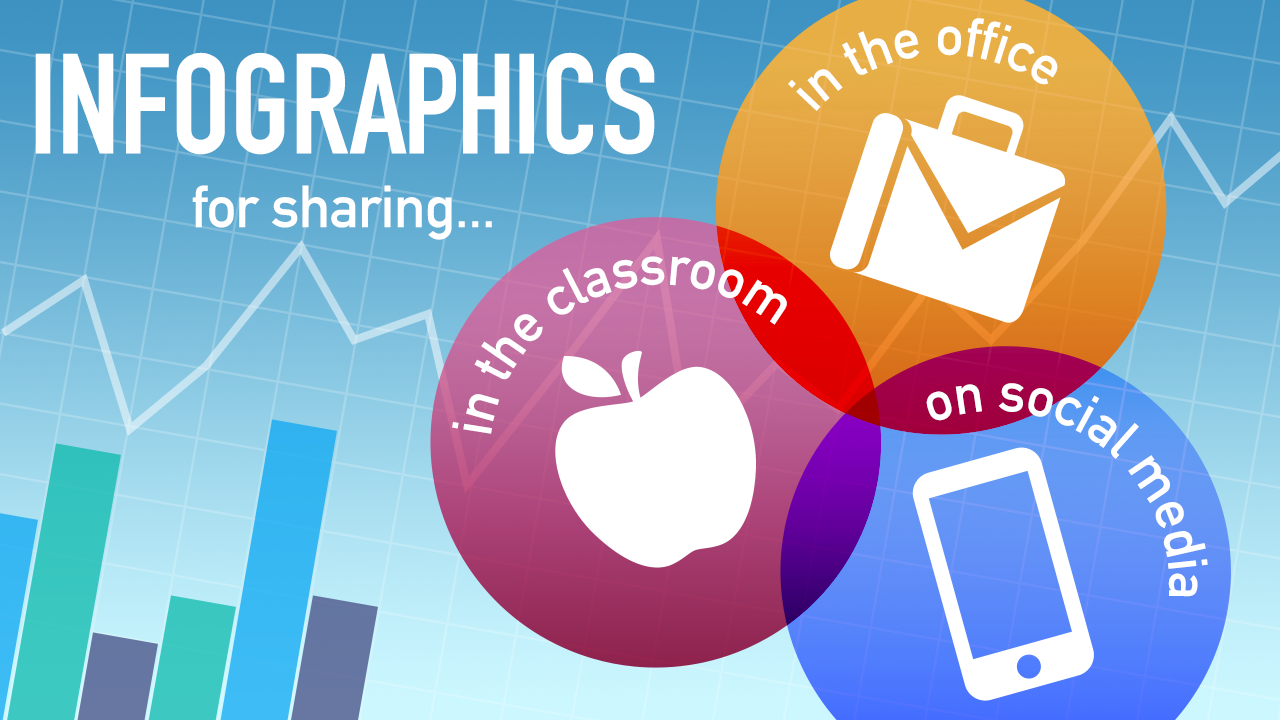 INFOGRAPHICS

for sharing...

in the office

in the classroom

on social media